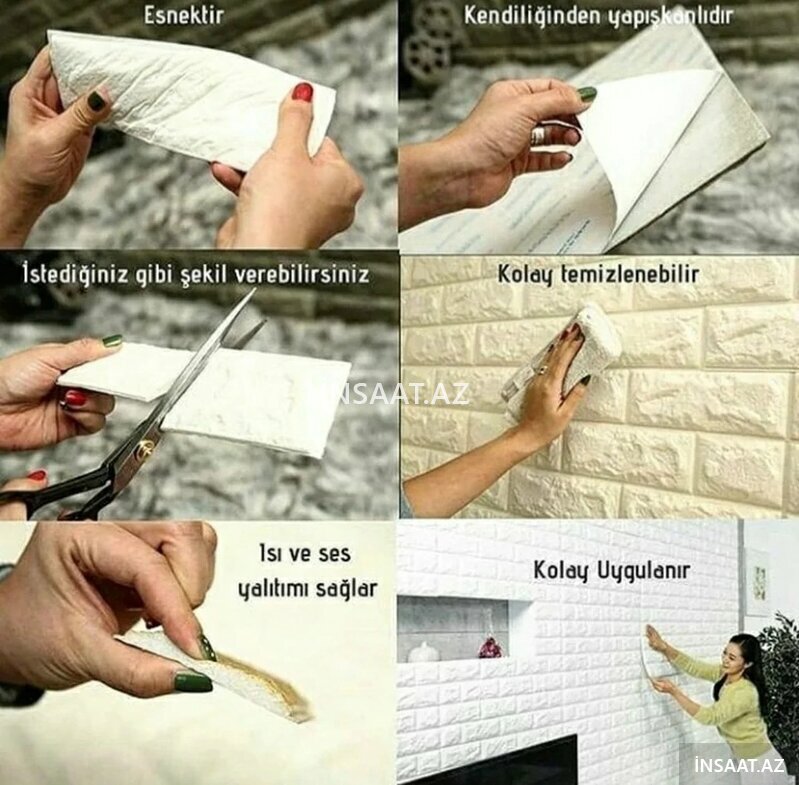 Esnektir

Kendiliğinden yapışkanlıdır

İstediğiniz gibi şekil verebilirsiniz

Kolay temizlenebilir

İNSAAT.AZ

Isı ve ses yalıtımı sağlar

Kolay Uygulanır

İNSAAT.AZ